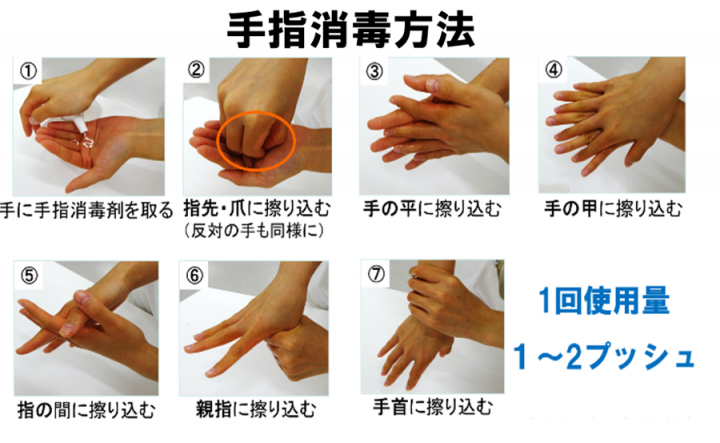 手指消毒方法

①
手に手指消毒剤を取る

②
指先・爪に擦り込む
（反対の手も同様に）

③
手の平に擦り込む

④
手の甲に擦り込む

⑤
指の間に擦り込む

⑥
親指に擦り込む

⑦
手首に擦り込む

1回使用量
1～2プッシュ