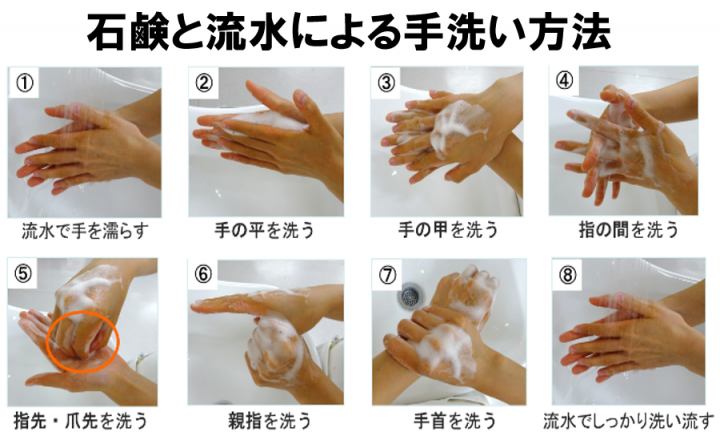 石鹸と流水による手洗い方法

①
流水で手を濡らす

②
手の平を洗う

③
手の甲を洗う

④
指の間を洗う

⑤
指先・爪先を洗う

⑥
親指を洗う

⑦
手首を洗う

⑧
流水でしっかり洗い流す